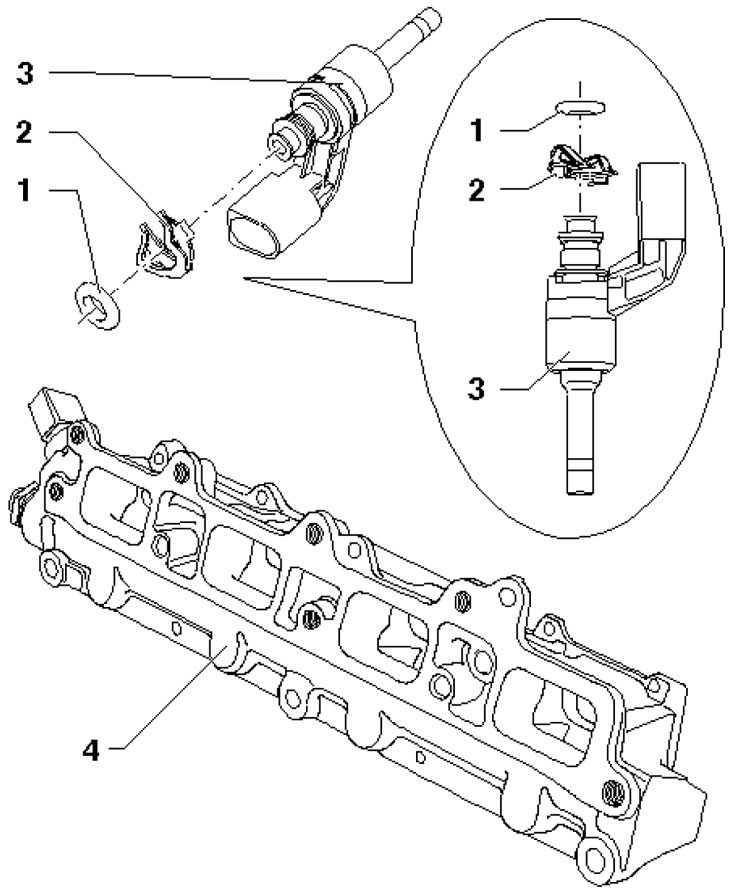 3
2
1
1
2
3
4