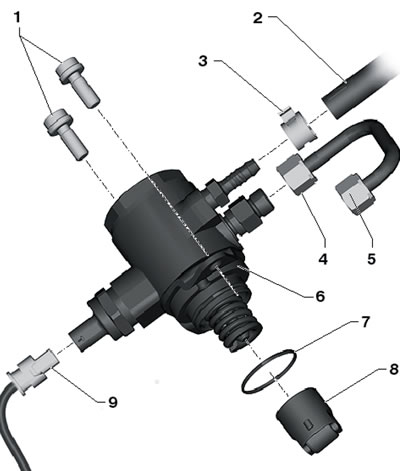 1
2
3
4
5
6
7
8
9