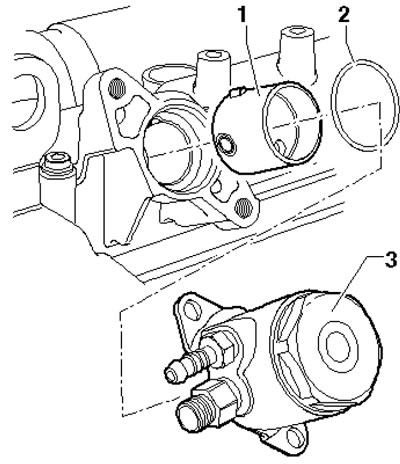 1
2
3