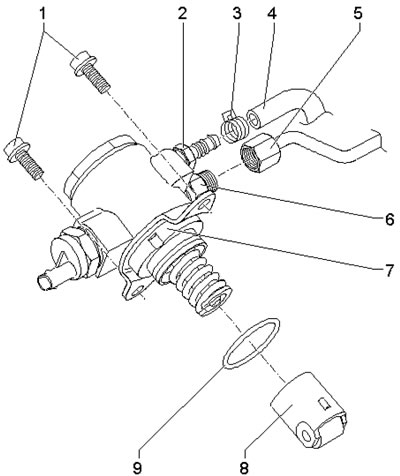 1
2
3
4
5
6
7
9
8