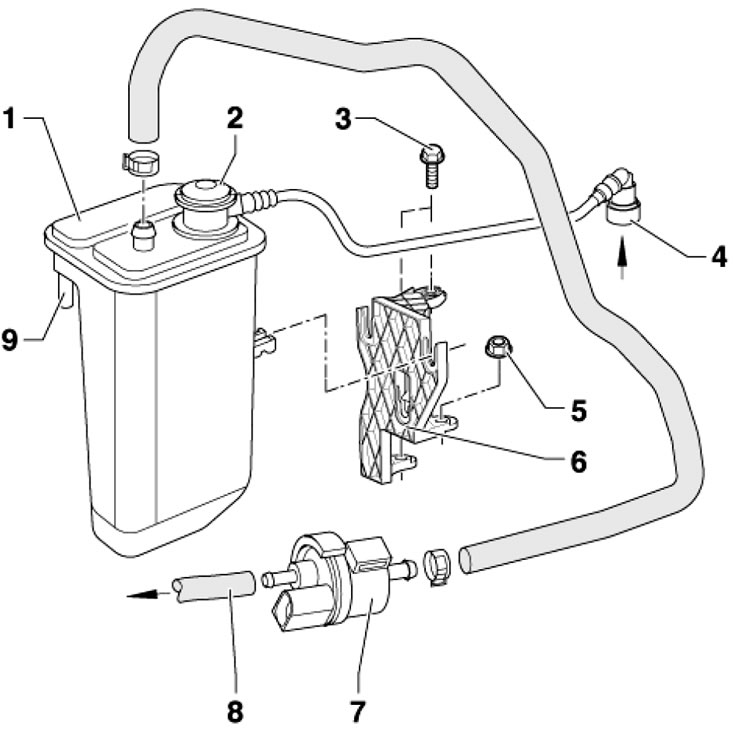 1
2
3
4
9
5
6
8
7