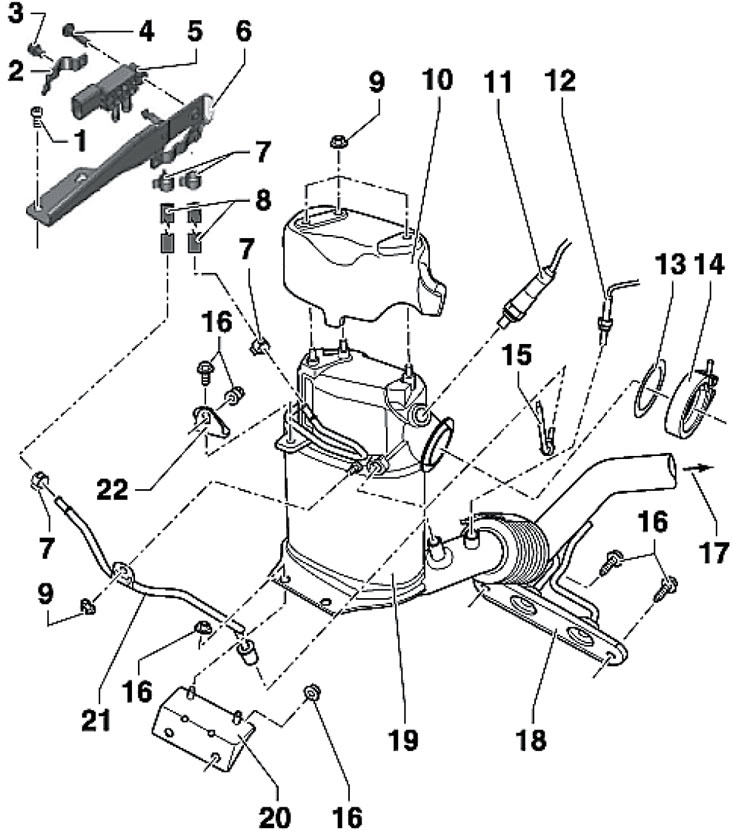 3
4
5
6
2
1
7
8
9
10
11
12
13
14
7
16
15
22
7
16
17
9
21
16
19
18
20
16