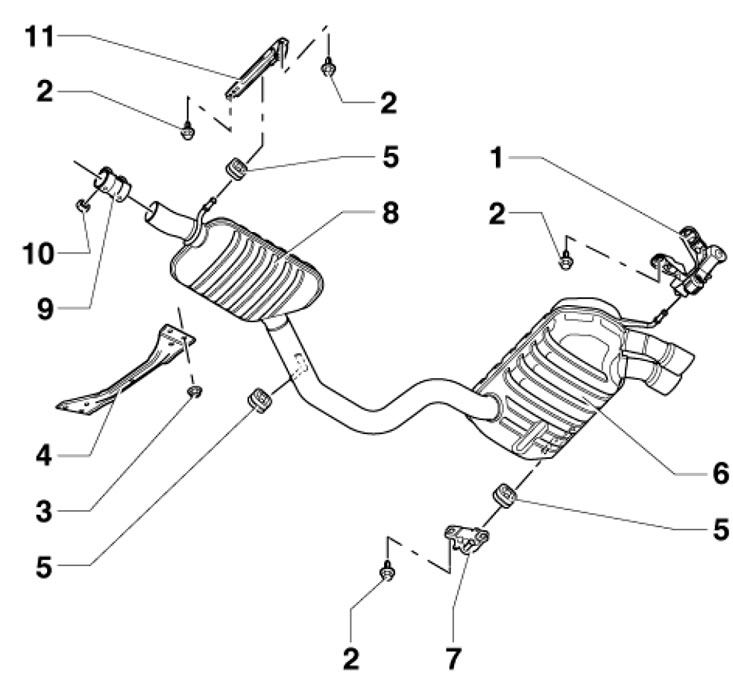 11
2
2
5
1
8
2
10
9
4
3
5
6
5
2
7