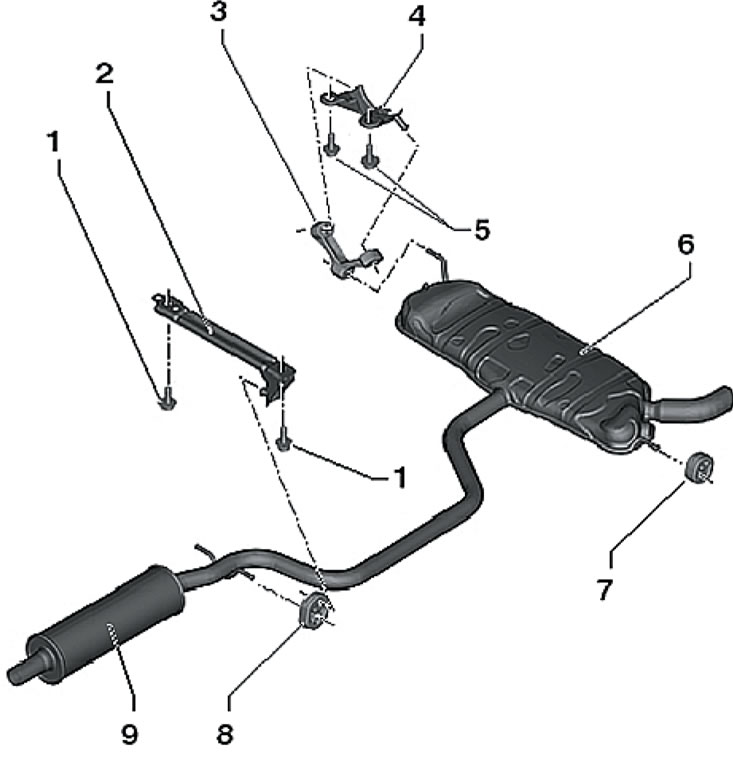 3
4
2
1
5
6
1
7
9
8