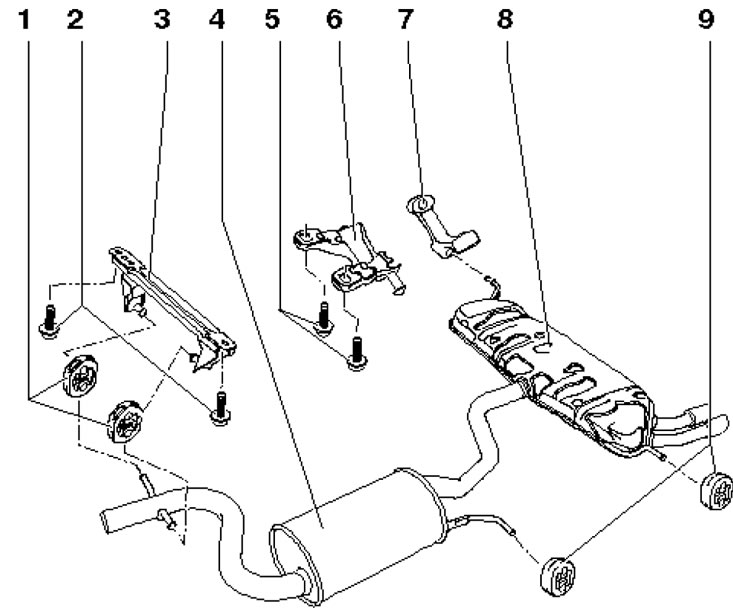 1 2 3 4 5 6 7 8 9