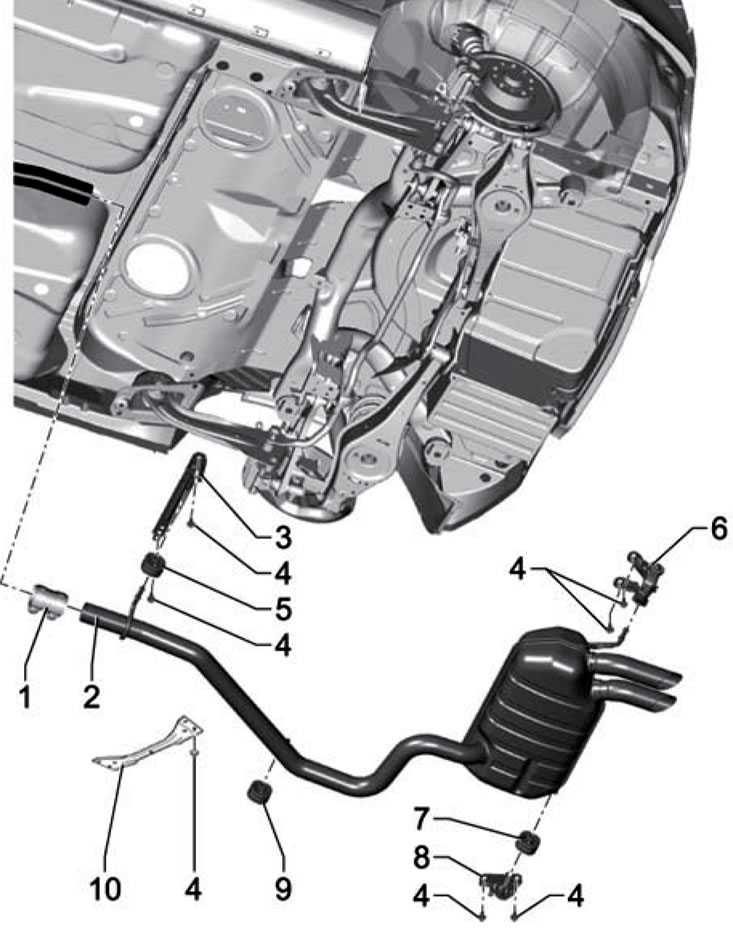 3
4
5
4
6
4
1
2
7
8
4
4
10
4
9