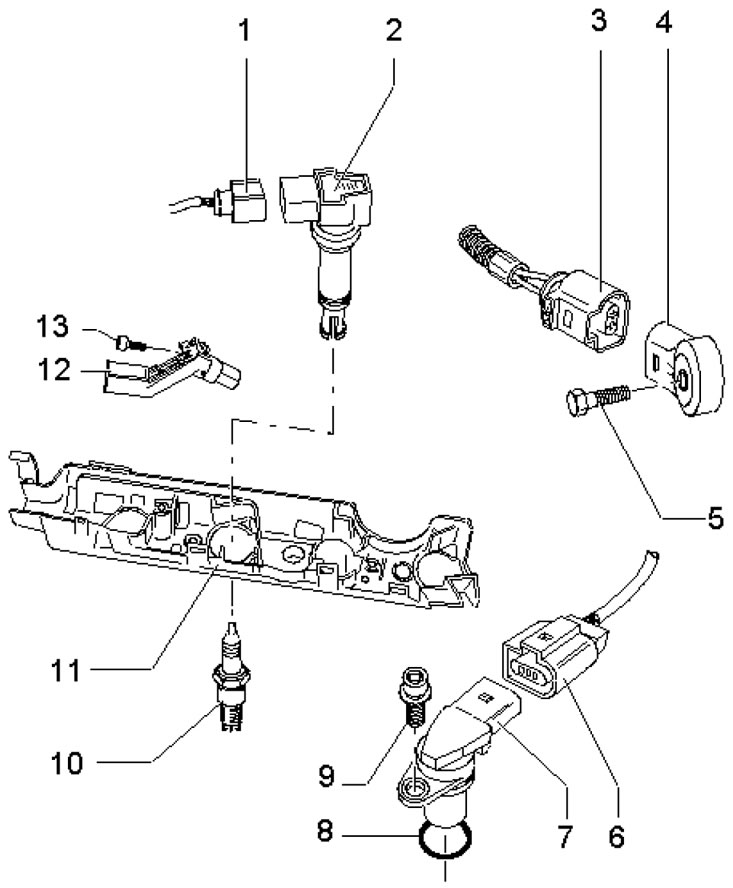 1
2
3
4
13
12
5
11
10
9
8
7
6