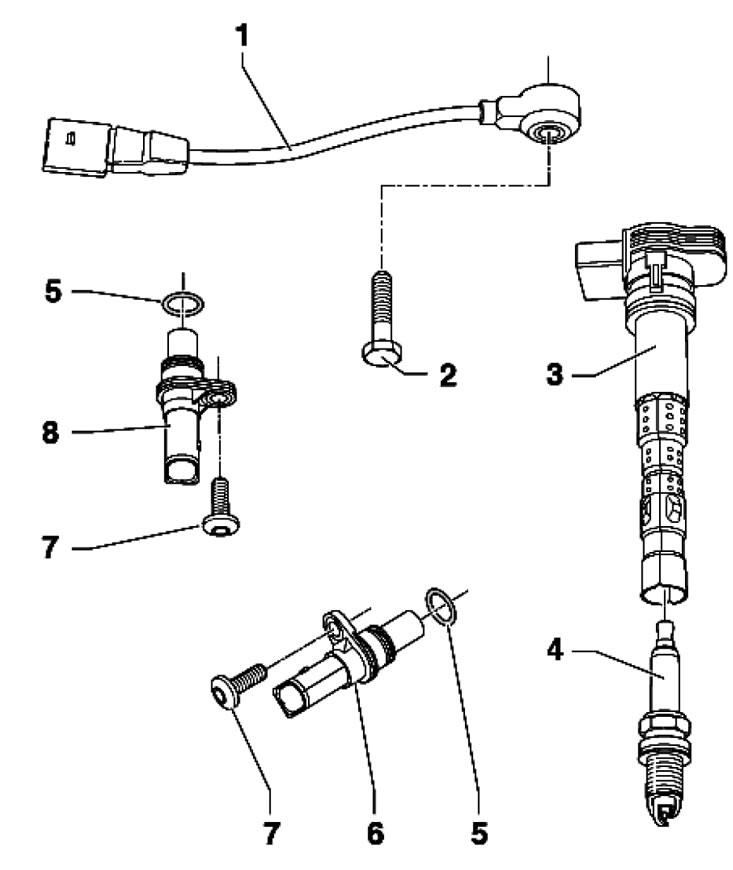 1
5
2
3
8
7
4
7
6
5