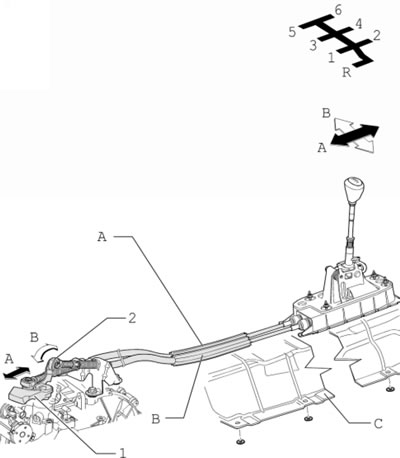 6
5
4
3
2
1
R

B
A

A
2
B
A
B
C
1