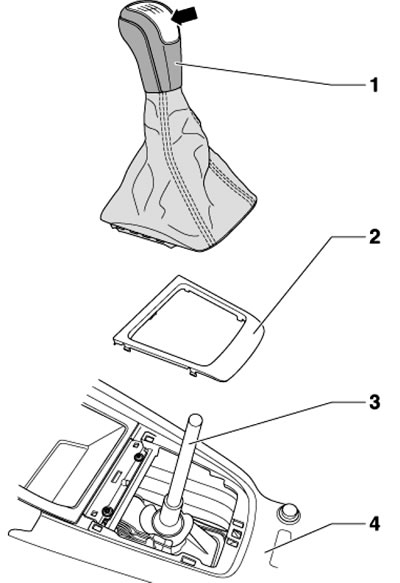 1
2
3
4