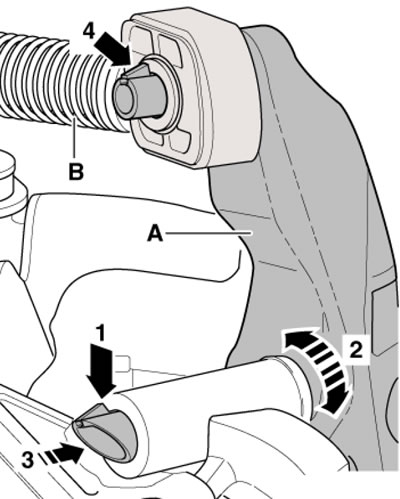 4
B
A
1
2
3