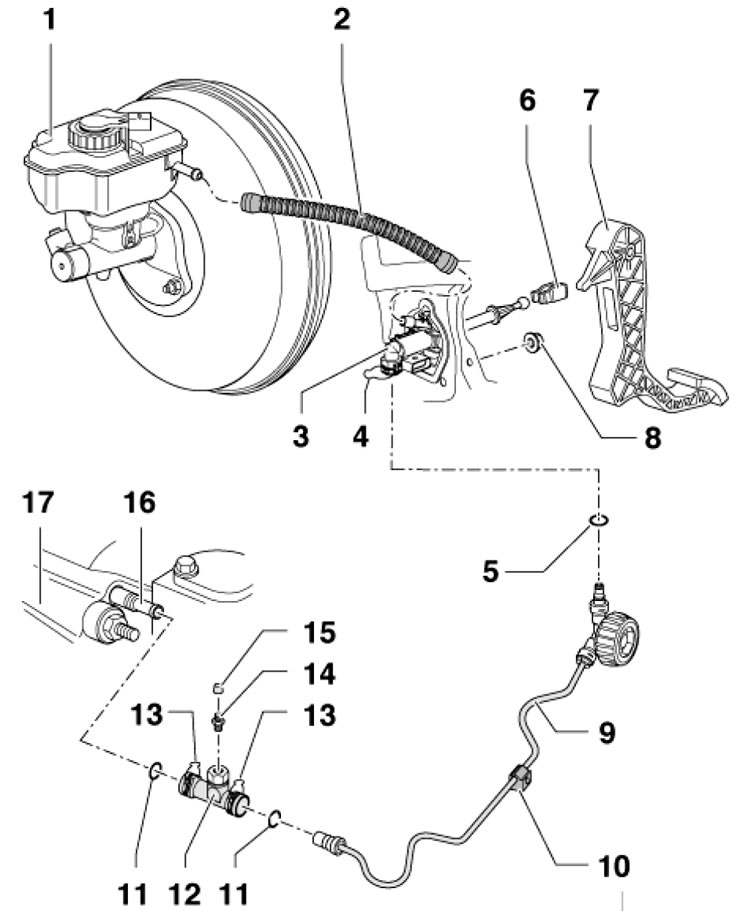 1
2
6
7
3
4
8
17
16
5
15
14
13
13
9
11
12
11
10