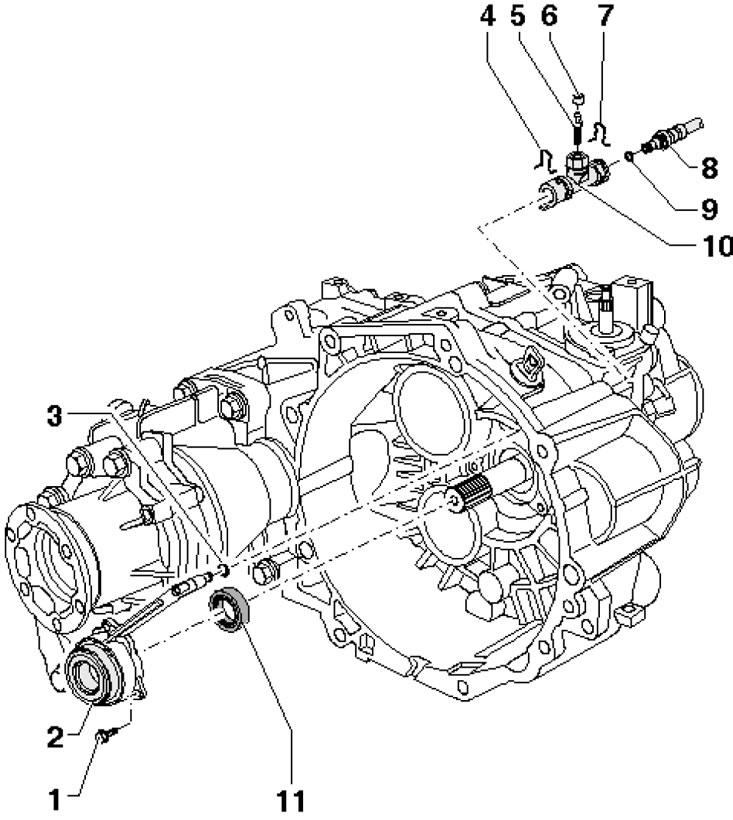 4
5
6
7
8
9
10
3
2
1
11