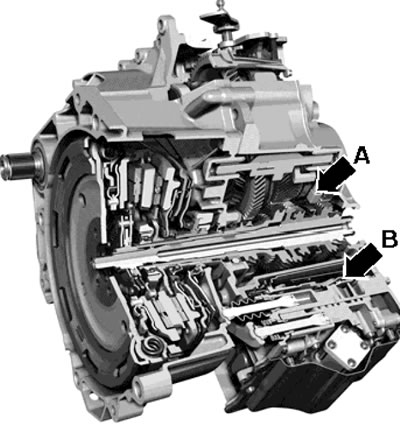 A
B