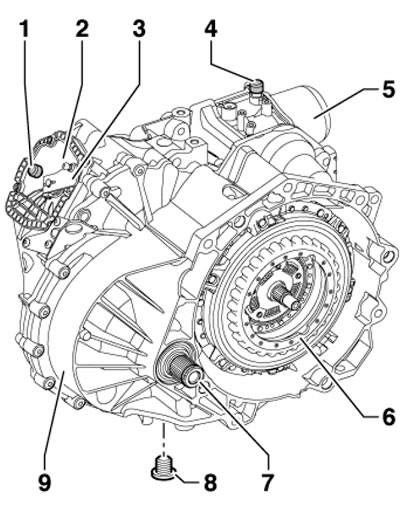 1
2
3
4
5
6
7
8
9