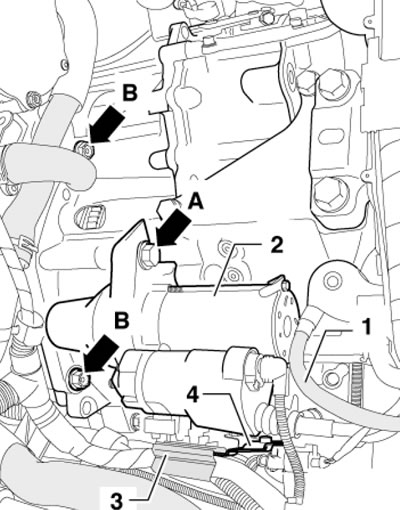 B
A
2
B
1
4
3