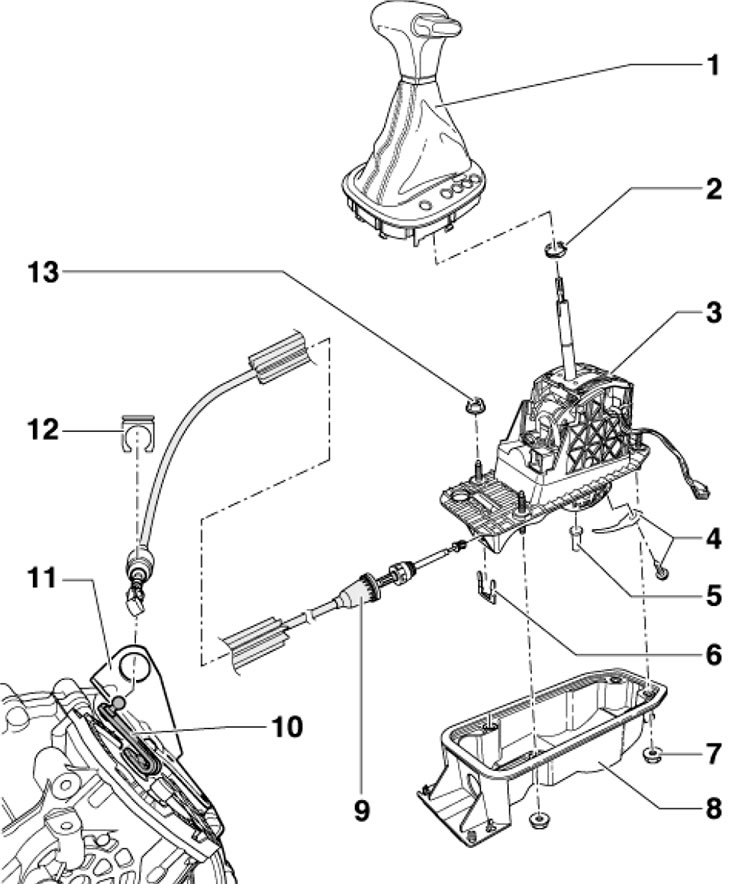 1
2
13
3
12
4
5
11
6
10
7
9
8