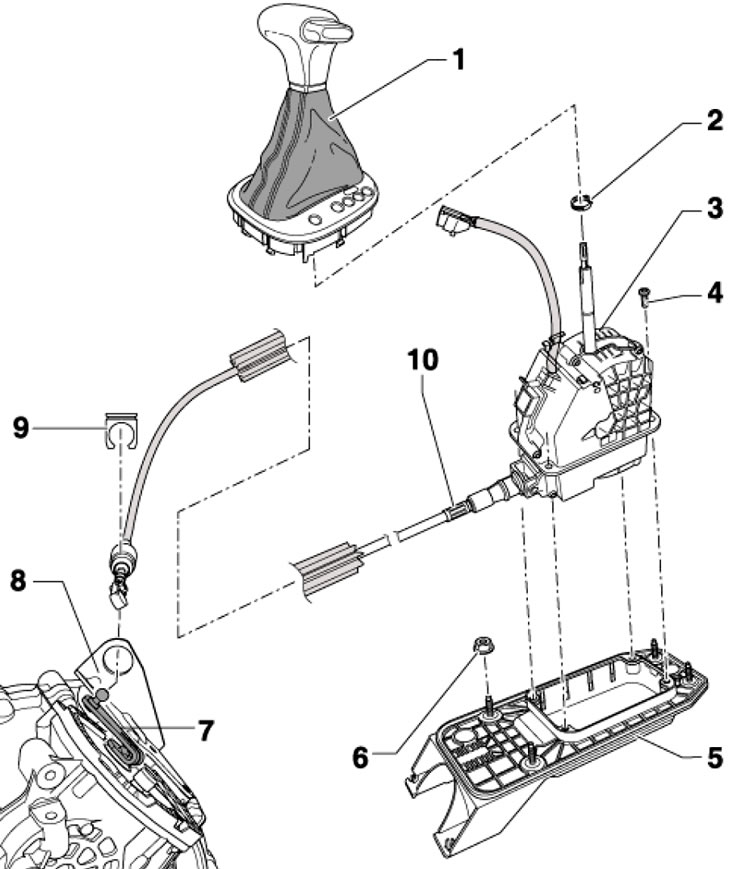 1
2
3
4
10
9
8
7
6
5