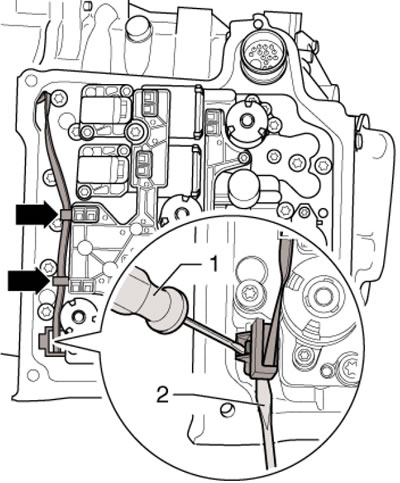 1
2