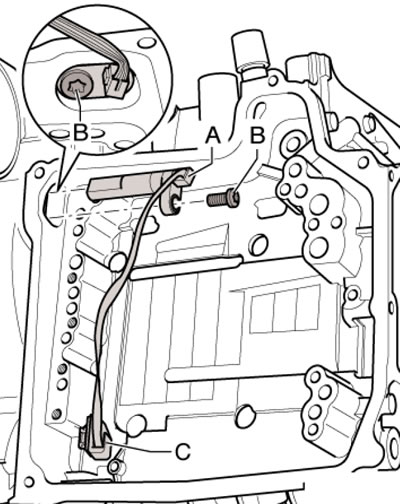 B
A
B
C