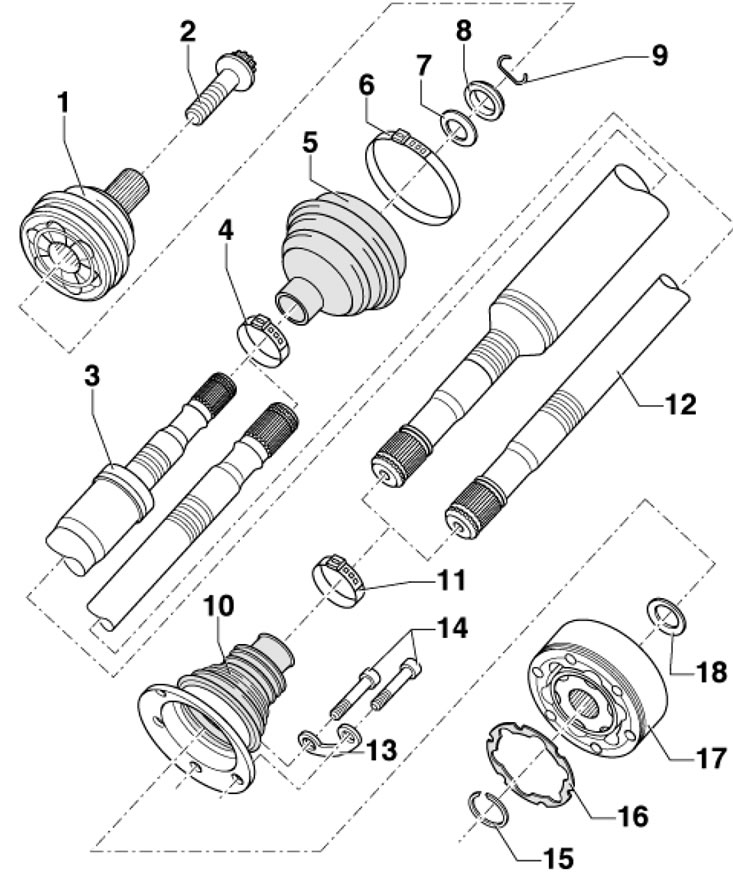 2
8
9
1
7
6
5
4
3
12
11
10
14
18
13
17
16
15