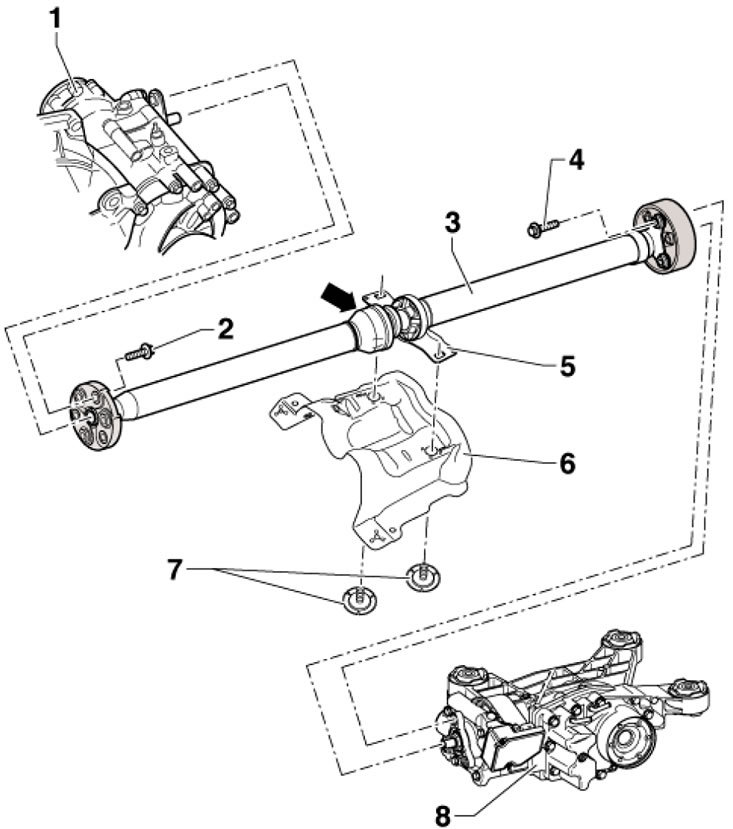 1
4
3
2
5
6
7
8