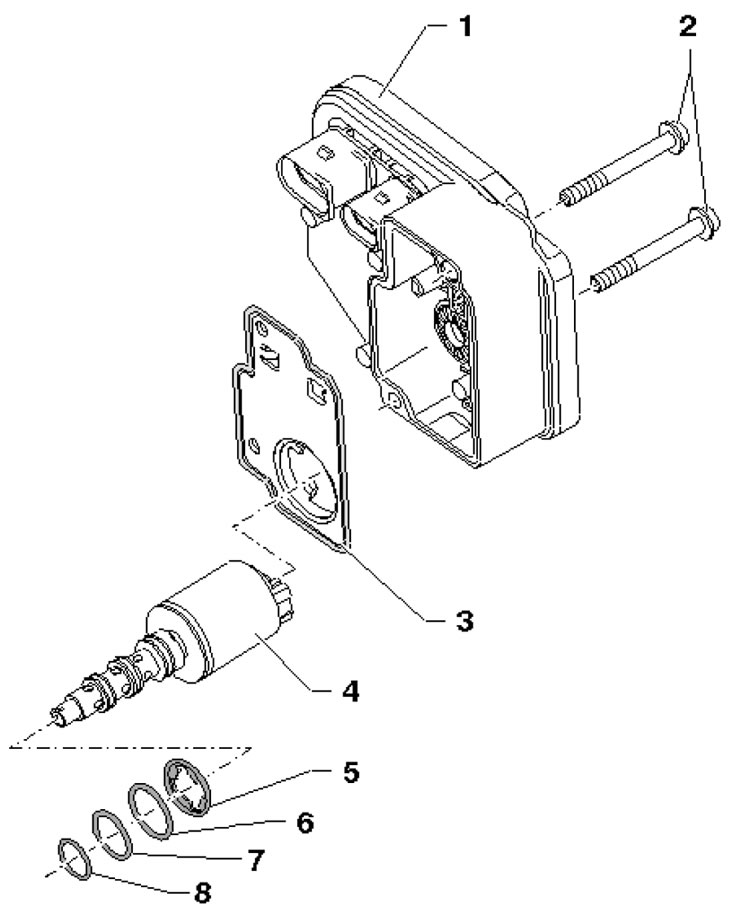 1
2
3
4
5
6
7
8