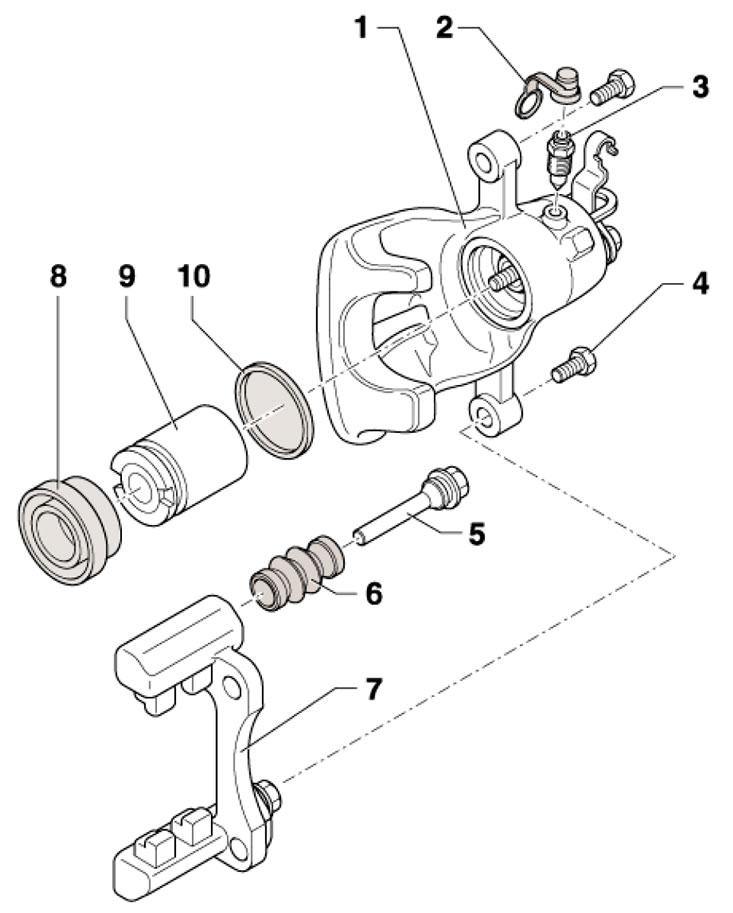 1
2
3
8
9
10
4
5
6
7