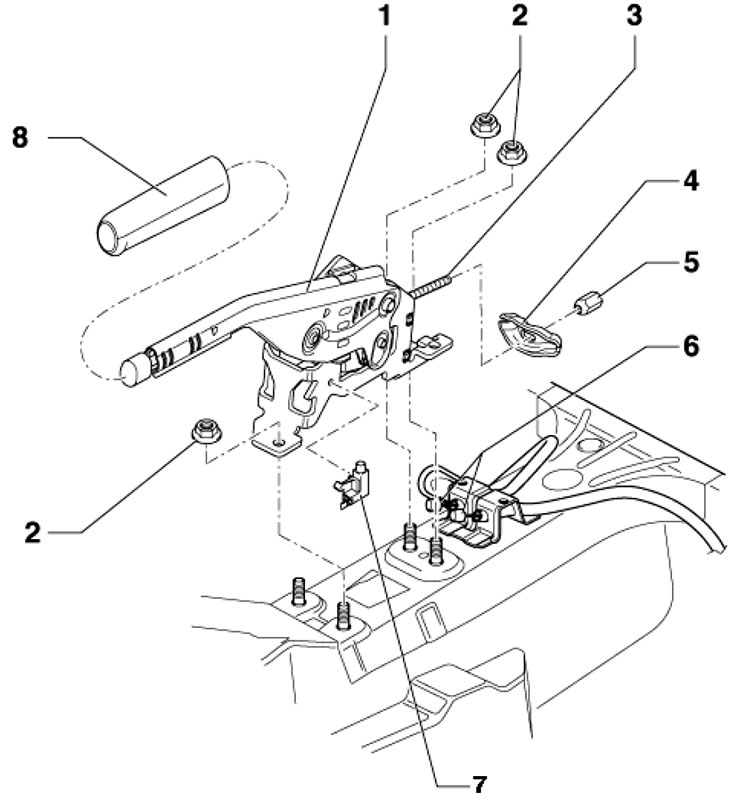 1
2
3
8
4
5
6
2
7