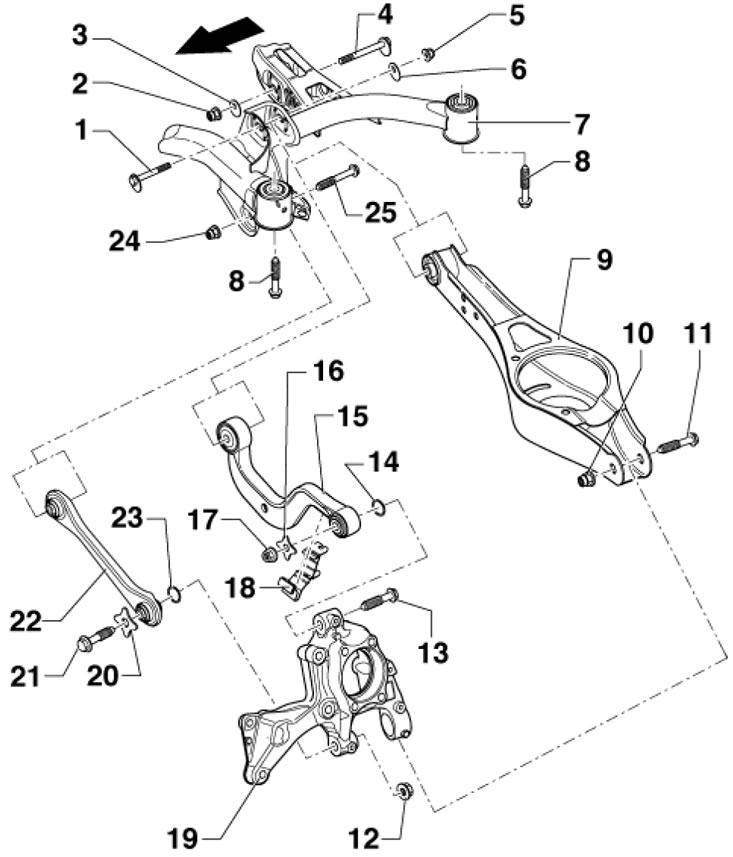 3
4
5
2
6
1
7
8
25
24
8
9
10
11
16
15
14
17
23
18
22
13
21
20
19
12