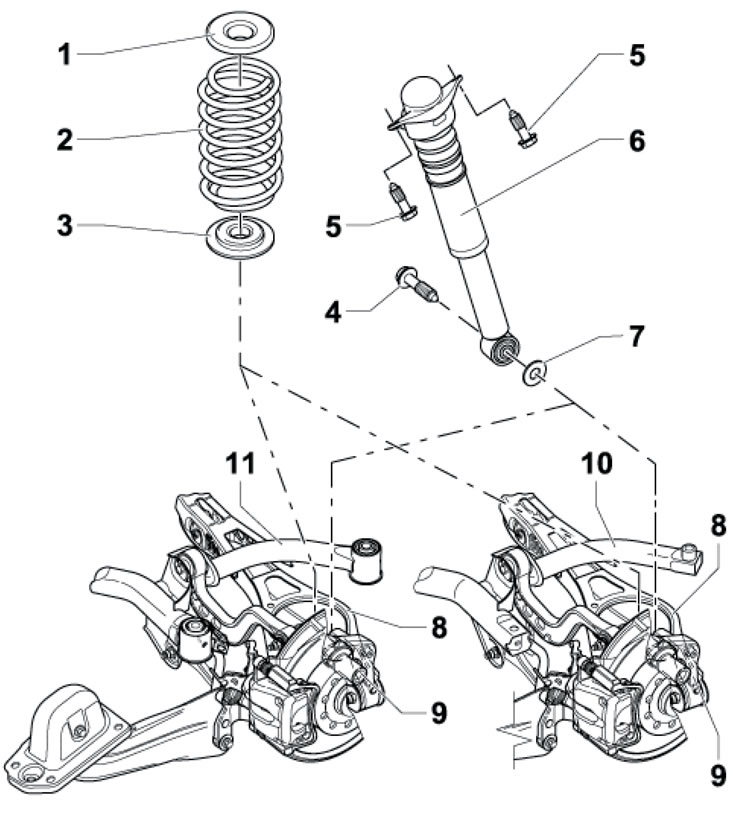 1
2
3
5
6
5
4
7
11
10
8
8
9
9