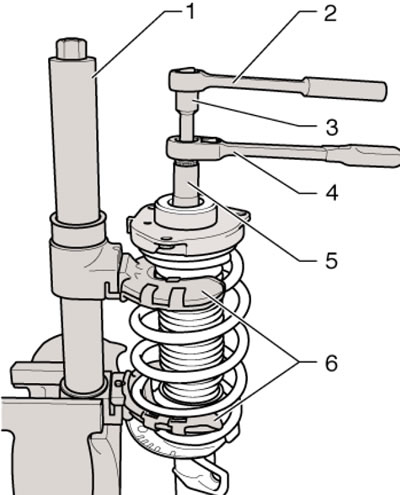 1
2
3
4
5
6