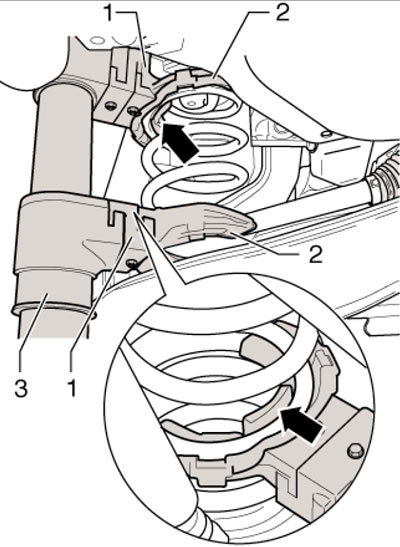 1
2
2
3
1