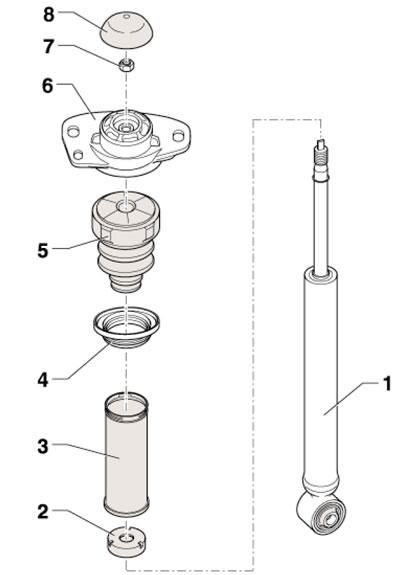 8
7
6
5
4
3
2
1