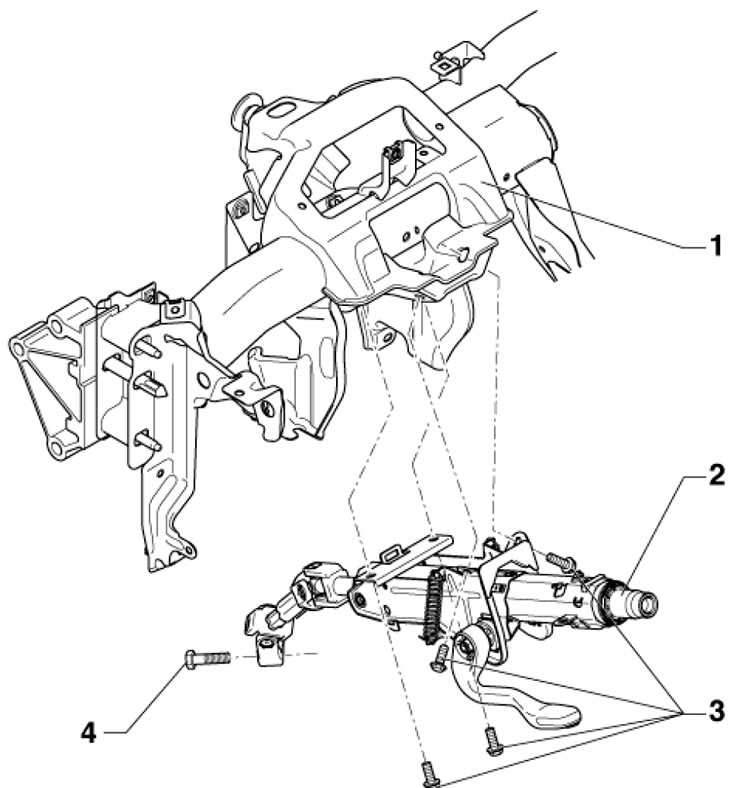 1
2
3
4