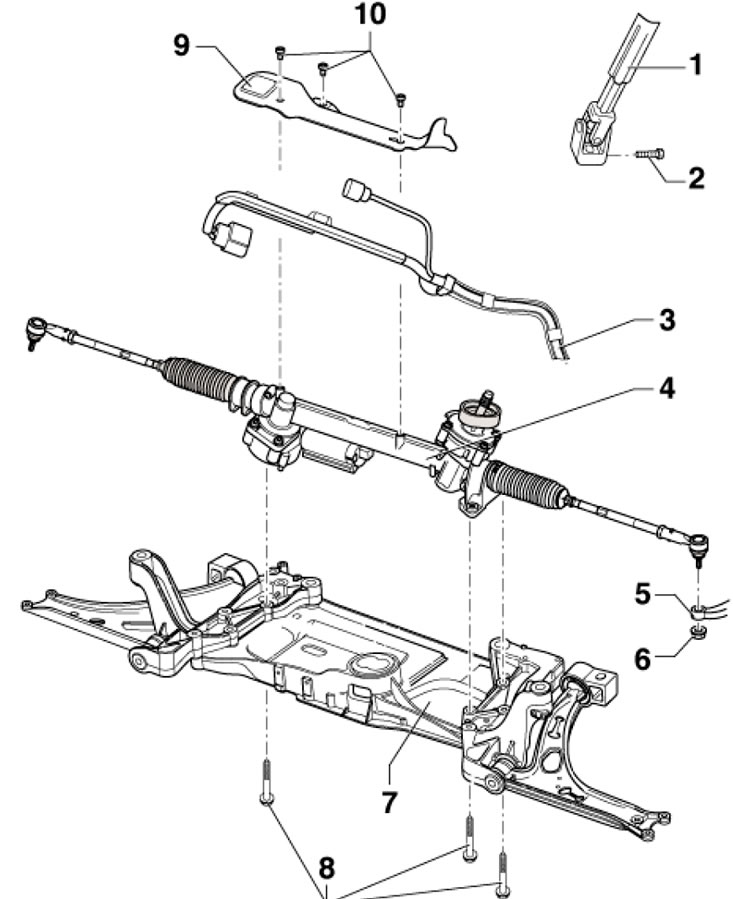 10
9
1
2
3
4
5
6
7
8