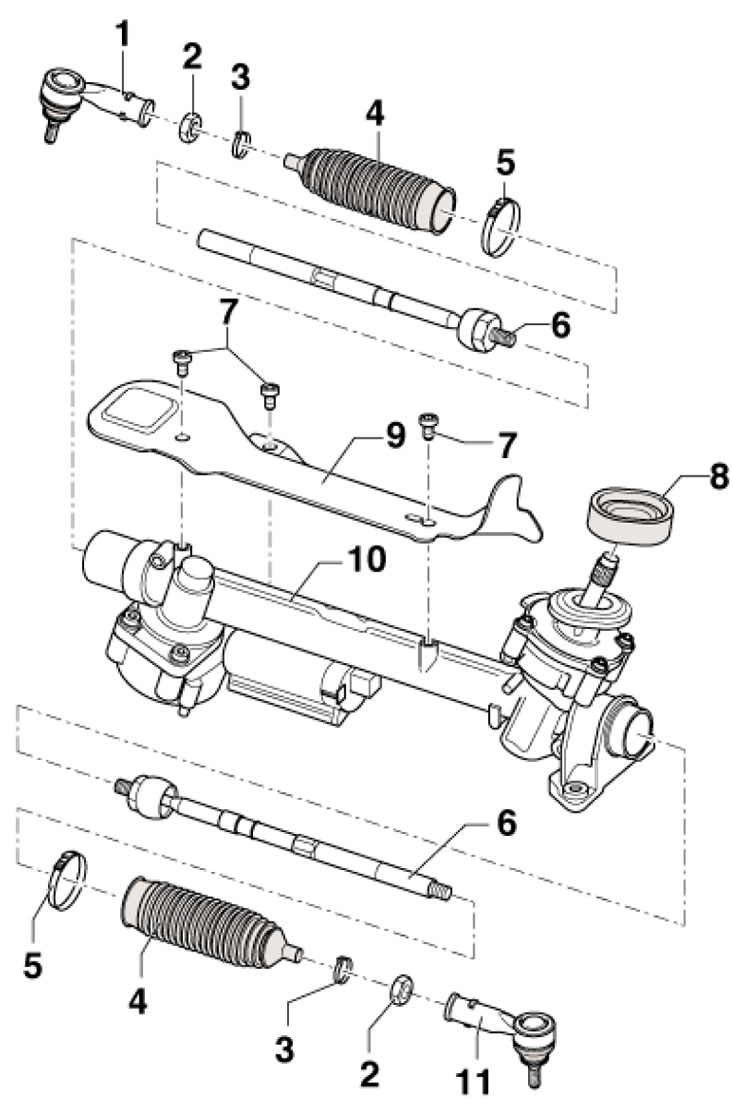 1
2
3
4
5
6
7
7
9
8
10
6
5
4
3
2
11