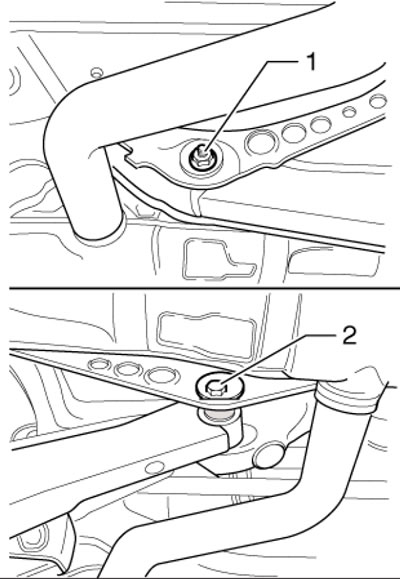 1

2