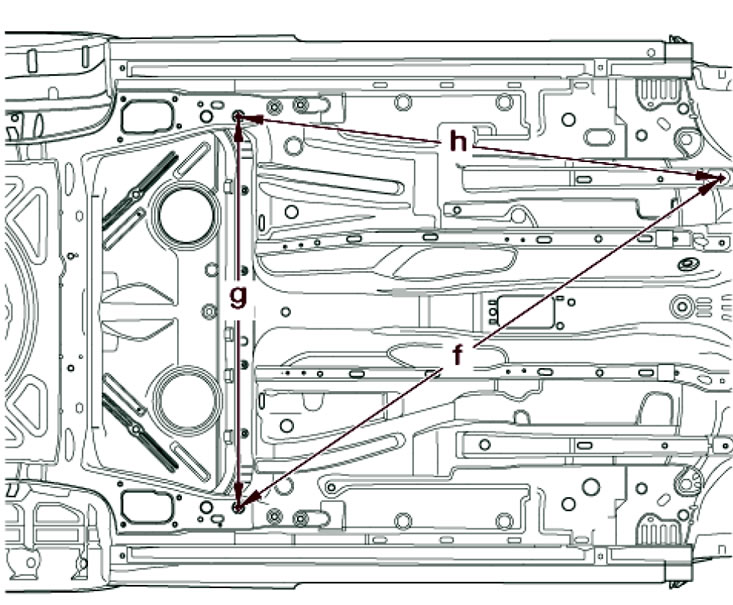 h
g
f