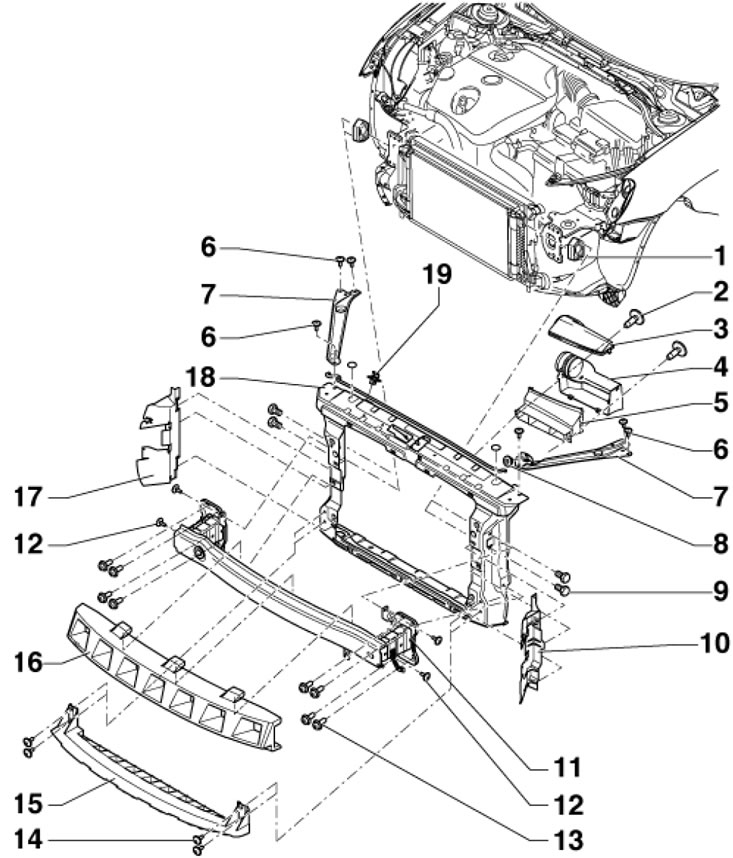 6
7
6
19
18
17
12
16
15
14
1
2
3
4
5
6
7
8
9
10
11
12
13