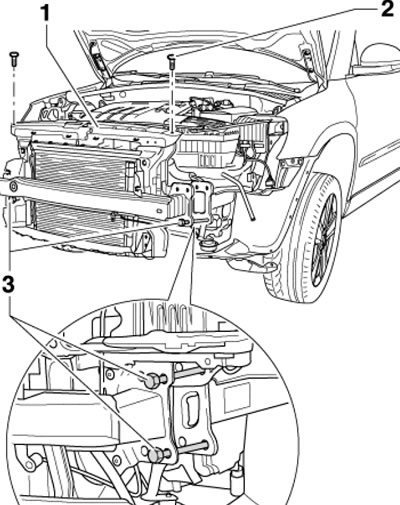 1
2
3