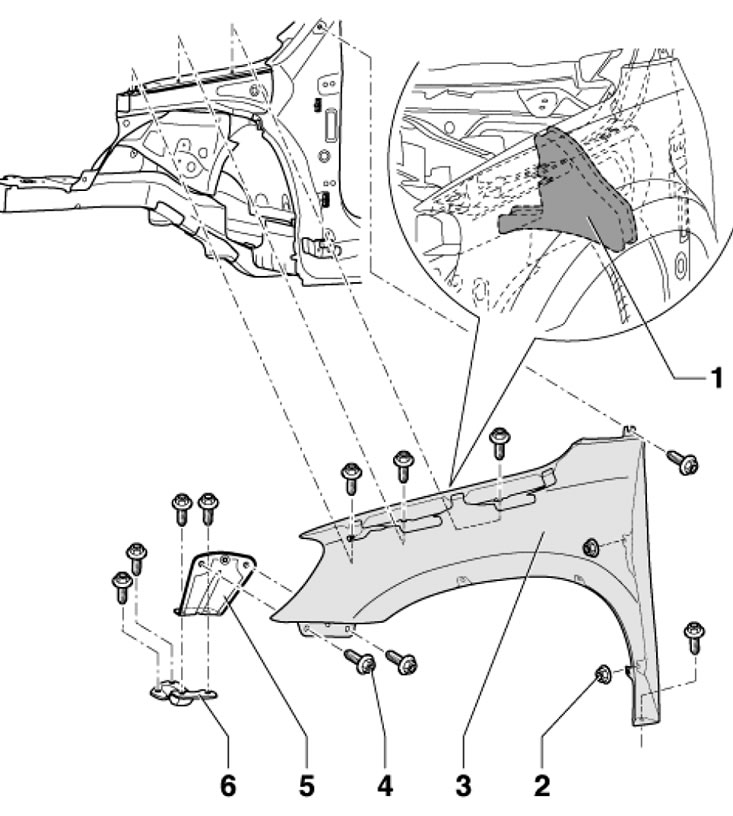 1
6
5
4
3
2