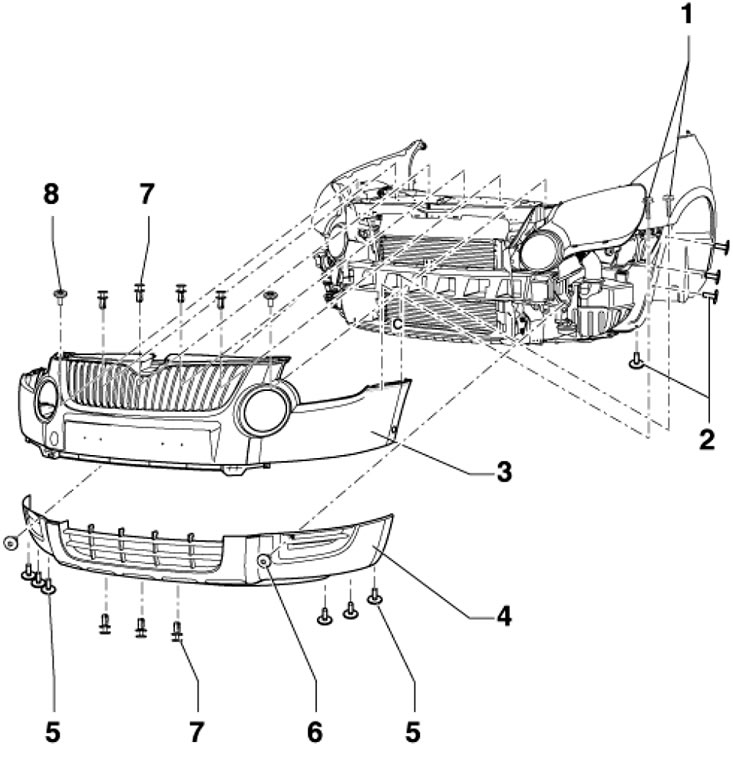 1
8
7
C
2
3
4
5
7
6
5