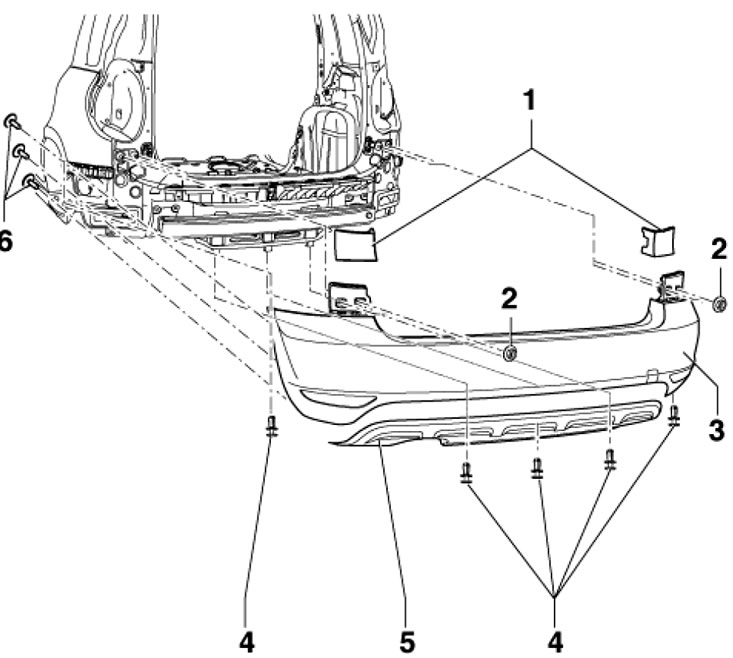 1
6
2
2
3
4
5
4