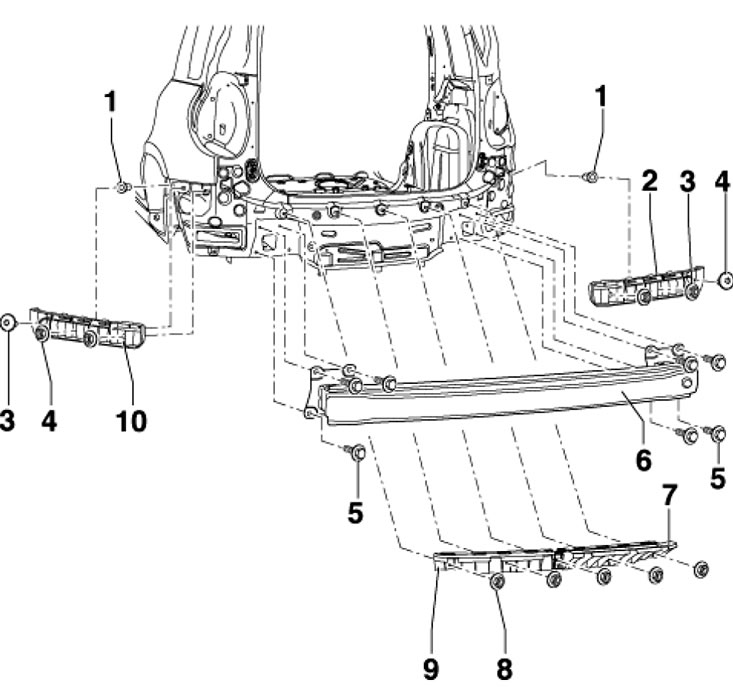 1
1
2
3
4
3
4
10
6
5
5
7
9
8