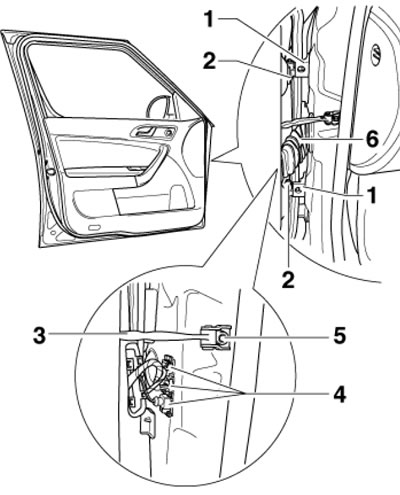 1
2
6
1
2
3
5
4