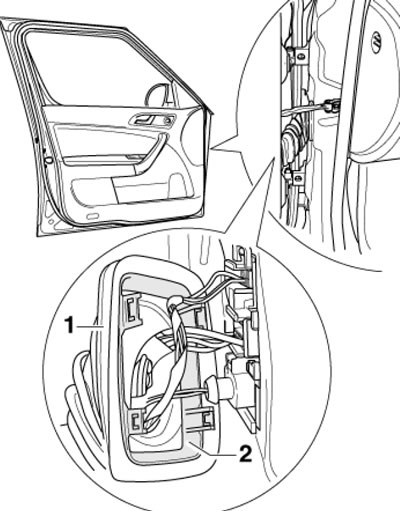 1
2