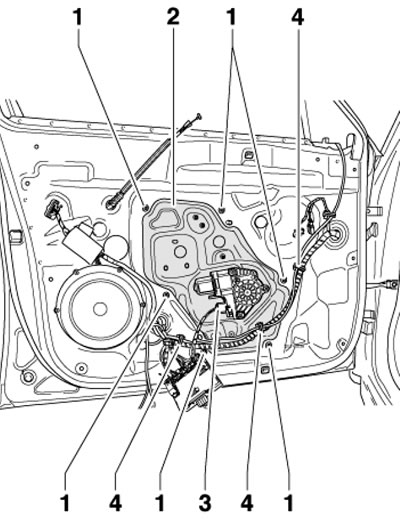 1 2 1 4

1 4 1 3 4 1