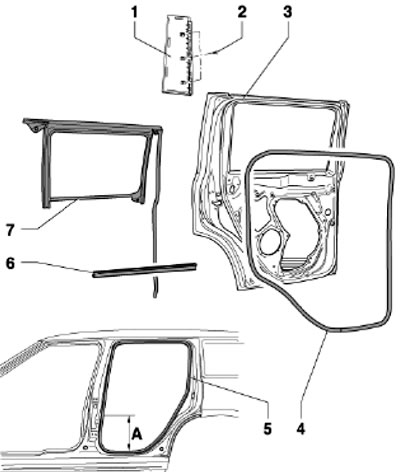 1
2
3
7
6
A
5
4