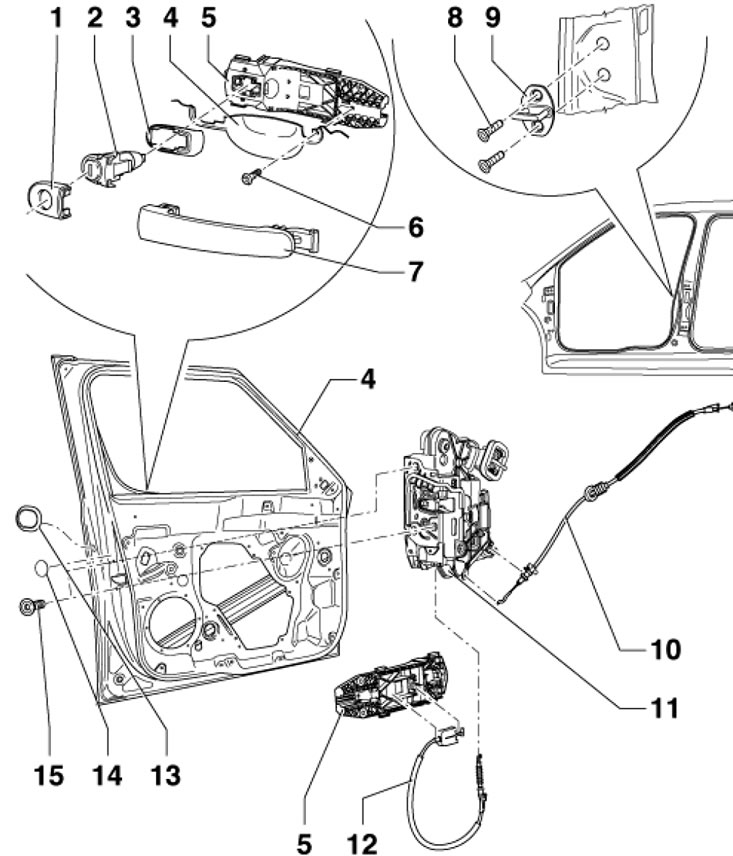 1 2 3 4 5
8 9
6
7
4
10
11
15 14 13
5 12